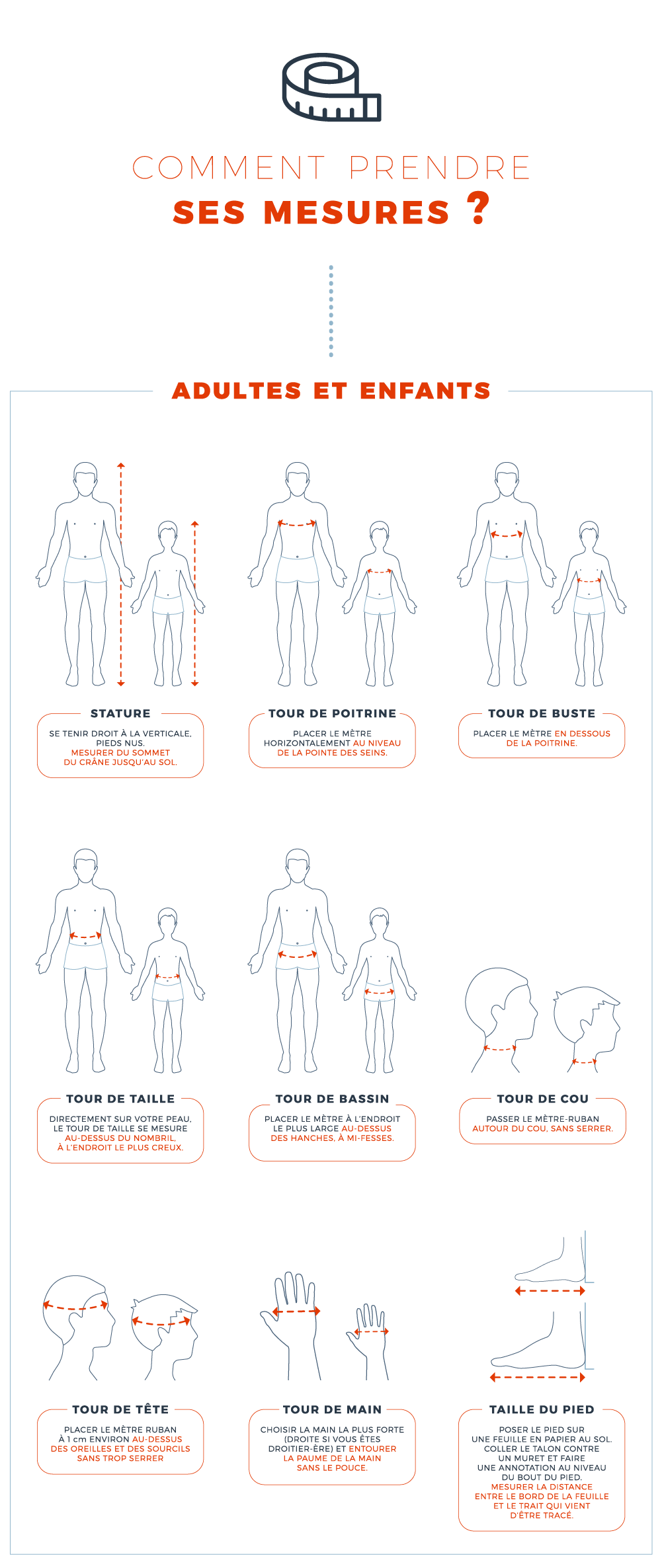 COMMENT PRENDRE
SES MESURES ?

ADULTES ET ENFANTS

STATURE
SE TENIR DROIT À LA VERTICALE, PIEDS NUS. MESURER DU SOMMET DU CRÂNE JUSQU'AU SOL.

TOUR DE POITRINE
PLACER LE MÈTRE HORIZONTALEMENT AU NIVEAU DE LA POINTE DES SEINS.

TOUR DE BUSTE
PLACER LE MÈTRE EN DESSOUS DE LA POITRINE.

TOUR DE TAILLE
DIRECTEMENT SUR VOTRE PEAU, LE TOUR DE TAILLE SE MESURE AU-DESSUS DU NOMBRIL, À L'ENDROIT LE PLUS CREUX.

TOUR DE BASSIN
PLACER LE MÈTRE À L'ENDROIT LE PLUS LARGE AU-DESSUS DES HANCHES, À MI-FESSES.

TOUR DE COU
PASSER LE MÈTRE-RUBAN AUTOUR DU COU, SANS SERRER.

TOUR DE TÊTE
PLACER LE MÈTRE RUBAN À 1 cm ENVIRON AU-DESSUS DES OREILLES ET DES SOURCILS SANS TROP SERRER

TOUR DE MAIN
CHOISIR LA MAIN LA PLUS FORTE (DROITE SI VOUS ÊTES DROITIER-ÈRE) ET ENTOURER LA PAUME DE LA MAIN SANS LE POUCE.

TAILLE DU PIED
POSER LE PIED SUR UNE FEUILLE EN PAPIER AU SOL. COLLER LE TALON CONTRE UN MURET ET FAIRE UNE ANNOTATION AU NIVEAU DU BOUT DU PIED. MESURER LA DISTANCE ENTRE LE BORD DE LA FEUILLE ET LE TRAIT QUI VIENT D'ÊTRE TRACÉ.